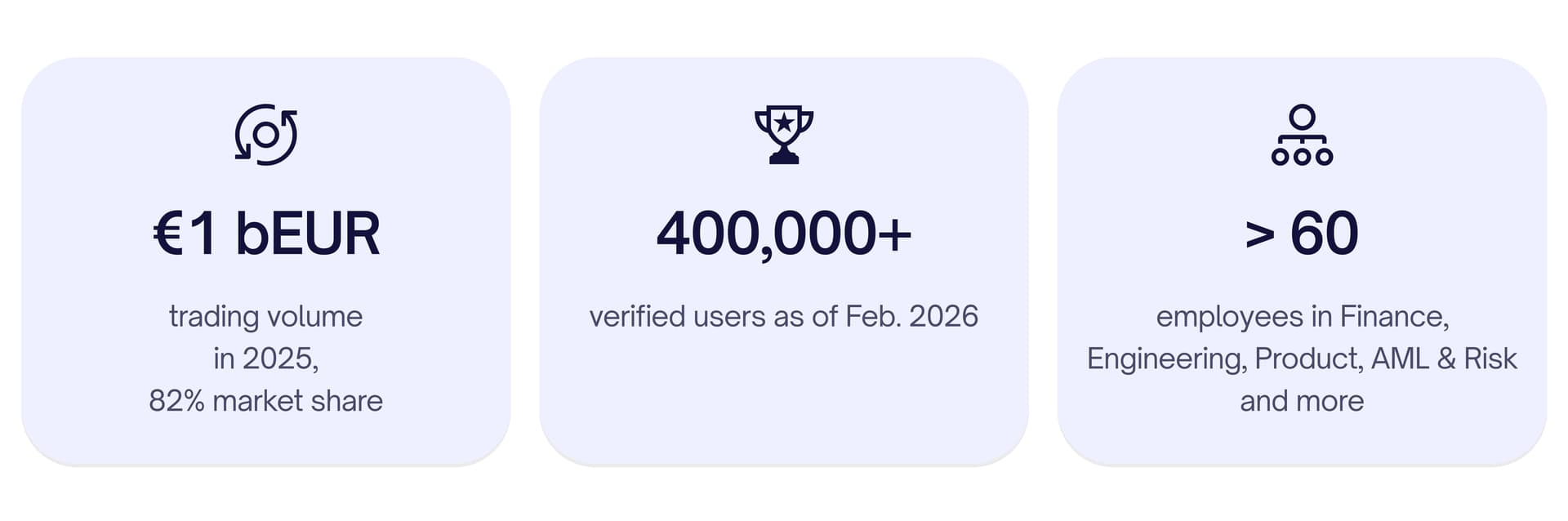 €1 bEUR

trading volume in 2025, 82% market share

400,000+

verified users as of Feb. 2026

> 60

employees in Finance, Engineering, Product, AML & Risk and more